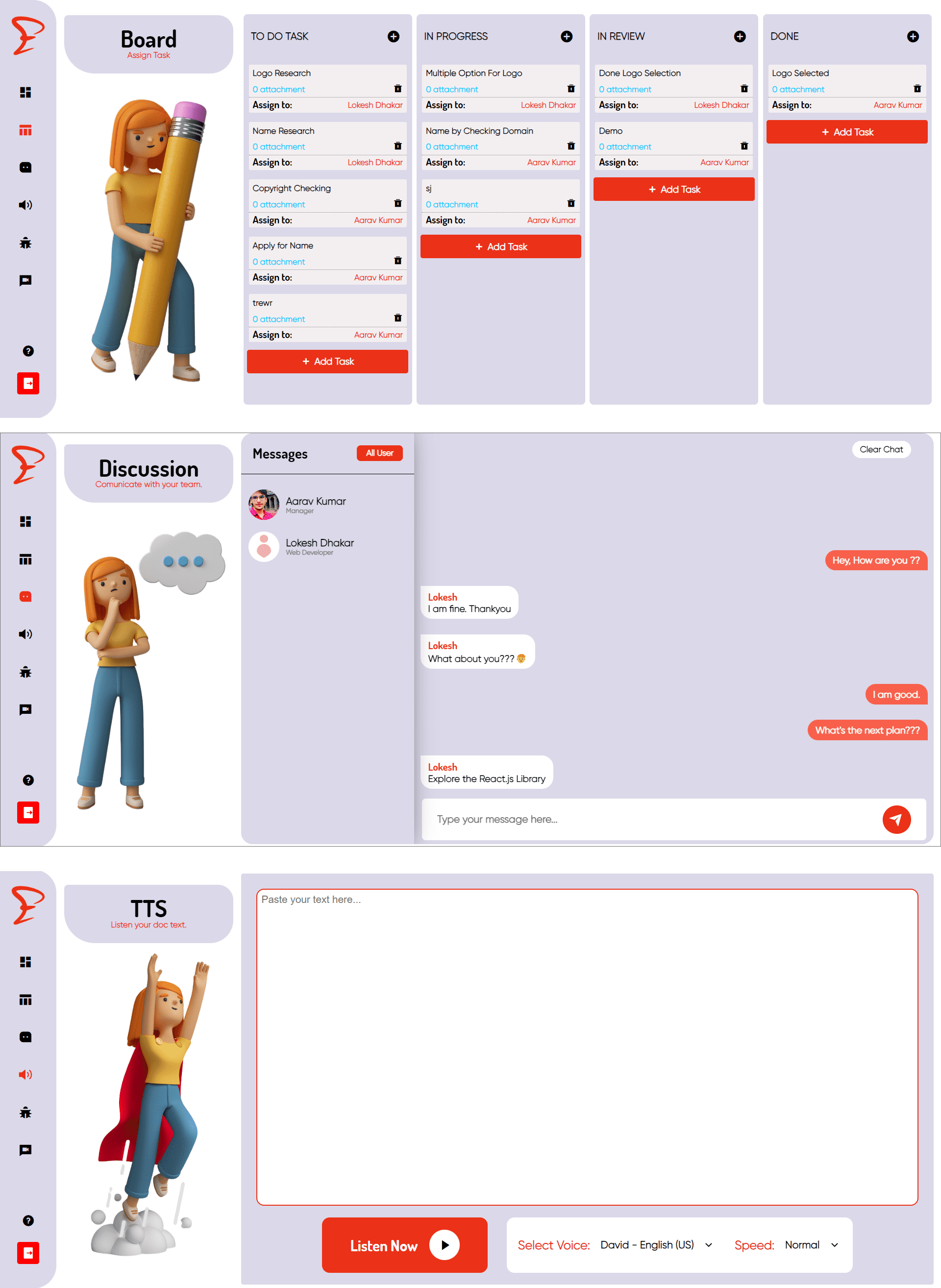 Board
Assign Task

TO DO TASK

Logo Research
0 attachment
Assign to: Lokesh Dhakar

Name Research
0 attachment
Assign to: Lokesh Dhakar

Copyright Checking
0 attachment
Assign to: Aarav Kumar

Apply for Name
0 attachment
Assign to: Aarav Kumar

trewr
0 attachment
Assign to: Aarav Kumar

+ Add Task

IN PROGRESS

Multiple Option For Logo
0 attachment
Assign to: Lokesh Dhakar

Name by Checking Domain
0 attachment
Assign to: Aarav Kumar

sj
0 attachment
Assign to: Aarav Kumar

+ Add Task

IN REVIEW

Done Logo Selection
0 attachment
Assign to: Lokesh Dhakar

Demo
0 attachment
Assign to: Aarav Kumar

+ Add Task

DONE

Logo Selected
0 attachment
Assign to: Aarav Kumar

+ Add Task

Discussion
Comunicate with your team.

Messages
All User

Aarav Kumar
Manager

Lokesh Dhakar
Web Developer

Clear Chat

Hey, How are you ??

Lokesh
I am fine. Thankyou

Lokesh
What about you???

I am good.

What's the next plan???

Lokesh
Explore the React.js Library

Type your message here...

TTS
Listen your doc text.

Paste your text here...

Listen Now

Select Voice: David - English (US)
Speed: Normal